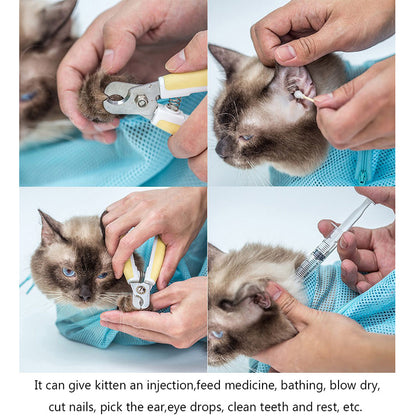 It can give kitten an injection,feed medicine, bathing, blow dry, cut nails, pick the ear,eye drops, clean teeth and rest, etc.